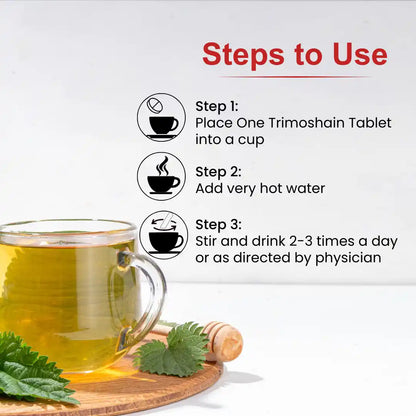 Steps to Use

Step 1:
Place One Trimoshain Tablet into a cup

Step 2:
Add very hot water

Step 3:
Stir and drink 2-3 times a day or as directed by physician